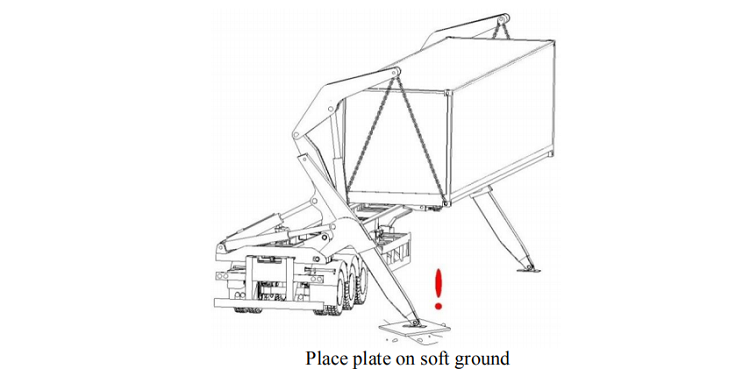 !

Place plate on soft ground